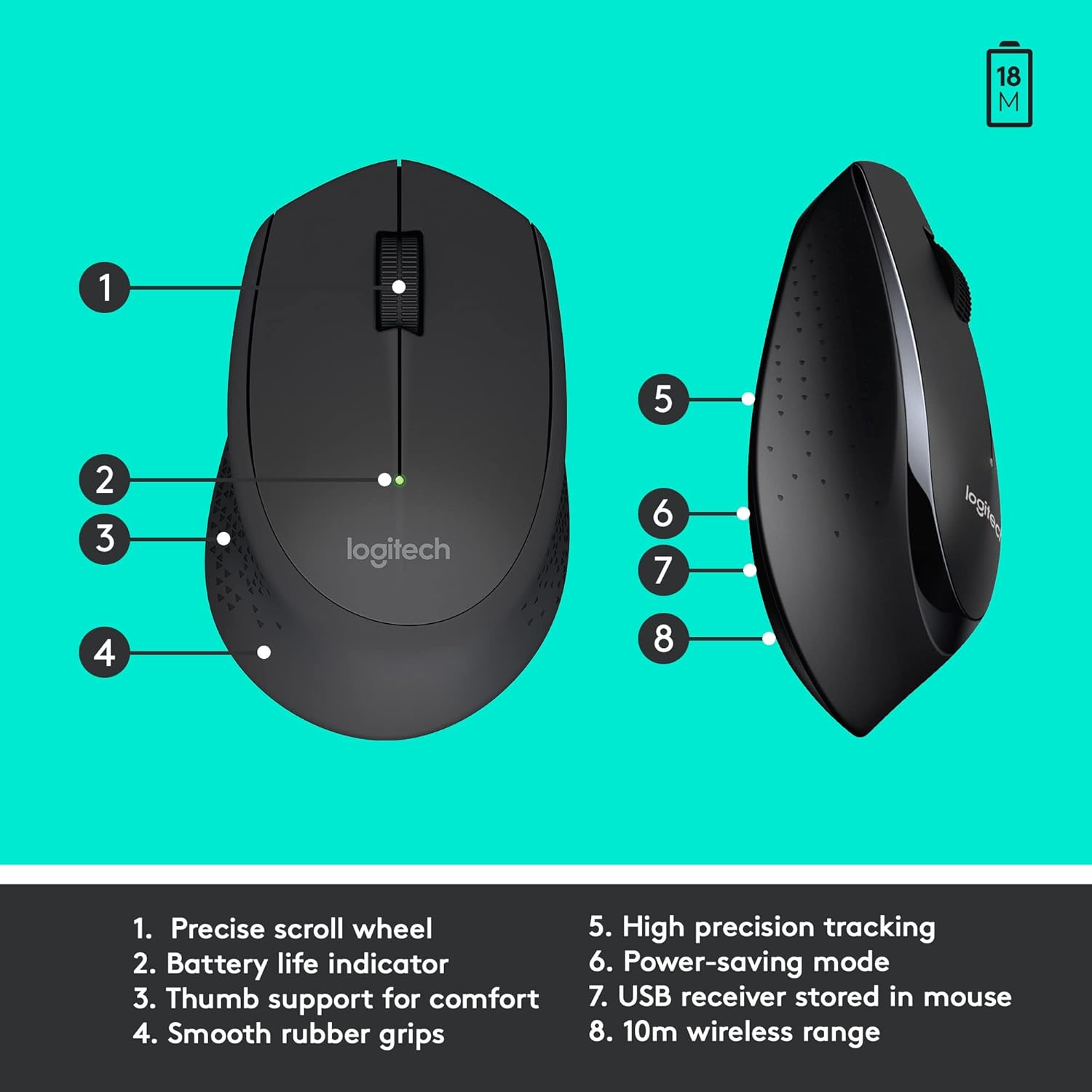 18
M

1
2
3
4

logitech

5
6
7
8

logitech

1. Precise scroll wheel
2. Battery life indicator
3. Thumb support for comfort
4. Smooth rubber grips

5. High precision tracking
6. Power-saving mode
7. USB receiver stored in mouse
8. 10m wireless range